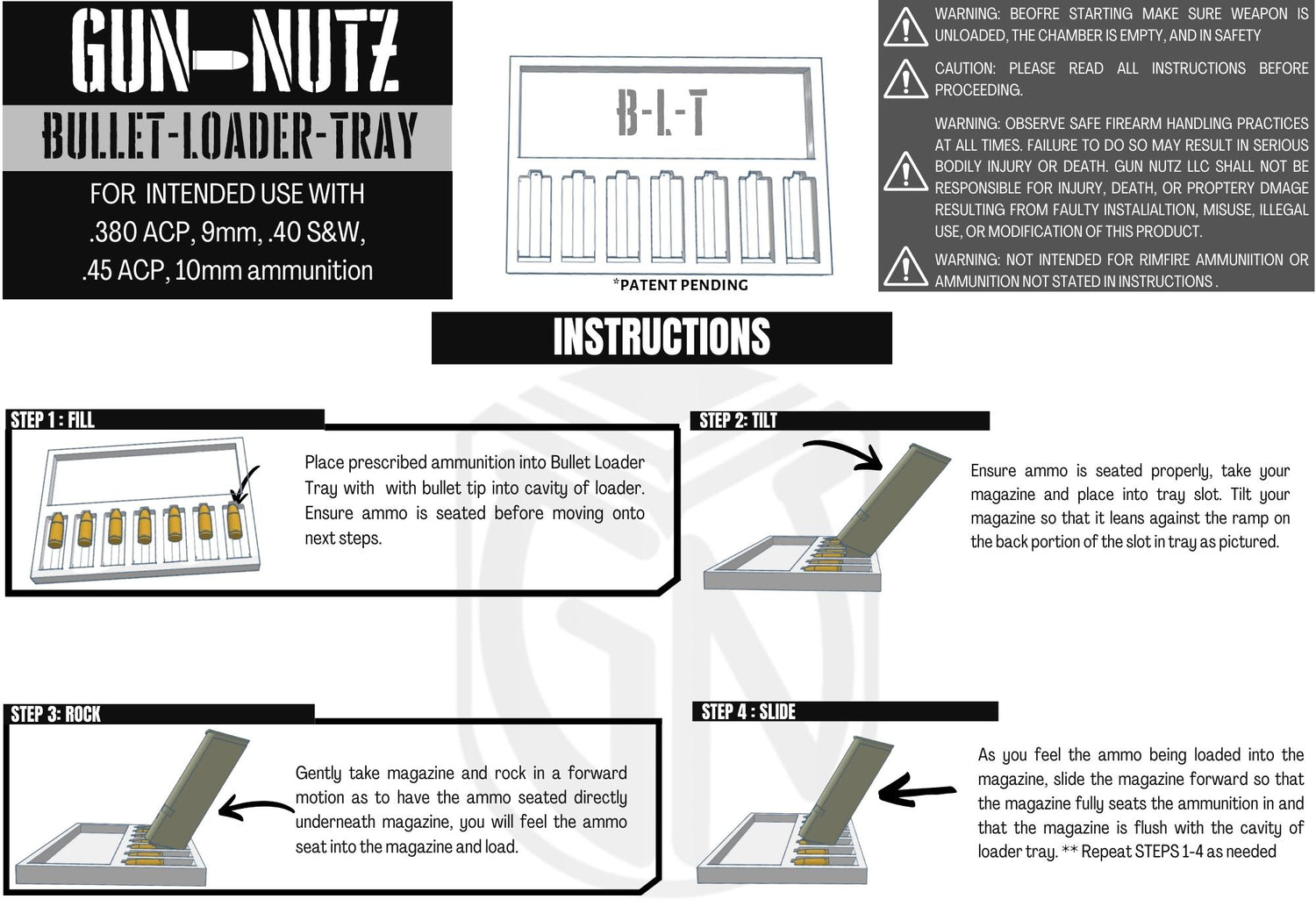 GUN-NUTZ
BULLET-LOADER-TRAY
FOR INTENDED USE WITH .380 ACP, 9mm, .40 S&W, .45 ACP, 10mm ammunition

B-L-T
*PATENT PENDING

WARNING: BEOFRE STARTING MAKE SURE WEAPON IS UNLOADED, THE CHAMBER IS EMPTY, AND IN SAFETY

CAUTION: PLEASE READ ALL INSTRUCTIONS BEFORE PROCEEDING.

WARNING: OBSERVE SAFE FIREARM HANDLING PRACTICES AT ALL TIMES. FAILURE TO DO SO MAY RESULT IN SERIOUS BODILY INJURY OR DEATH. GUN NUTZ LLC SHALL NOT BE RESPONSIBLE FOR INJURY, DEATH, OR PROPTERY DMAGE RESULTING FROM FAULTY INSTALIALTION, MISUSE, ILLEGAL USE, OR MODIFICATION OF THIS PRODUCT.

WARNING: NOT INTENDED FOR RIMFIRE AMMUNIITION OR AMMUNITION NOT STATED IN INSTRUCTIONS .

INSTRUCTIONS

STEP 1 : FILL
Place prescribed ammunition into Bullet Loader Tray with with bullet tip into cavity of loader. Ensure ammo is seated before moving onto next steps.

STEP 2: TILT
Ensure ammo is seated properly, take your magazine and place into tray slot. Tilt your magazine so that it leans against the ramp on the back portion of the slot in tray as pictured.

STEP 3: ROCK
Gently take magazine and rock in a forward motion as to have the ammo seated directly underneath magazine, you will feel the ammo seat into the magazine and load.

STEP 4 : SLIDE
As you feel the ammo being loaded into the magazine, slide the magazine forward so that the magazine fully seats the ammunition in and that the magazine is flush with the cavity of loader tray. ** Repeat STEPS 1-4 as needed